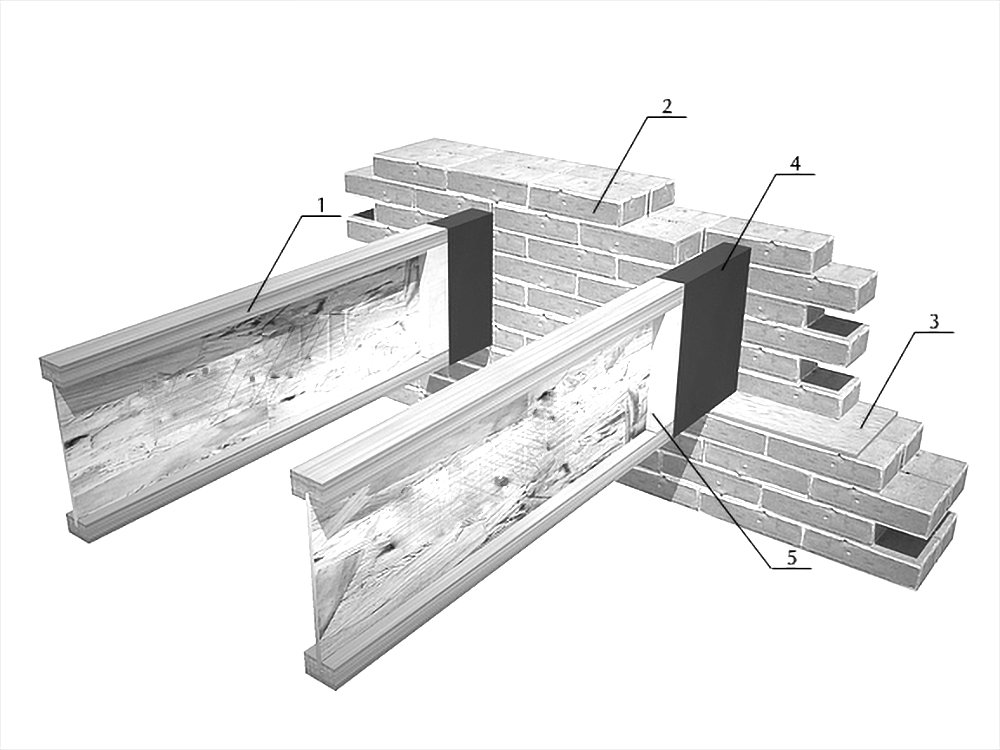 2
4
1
3
5