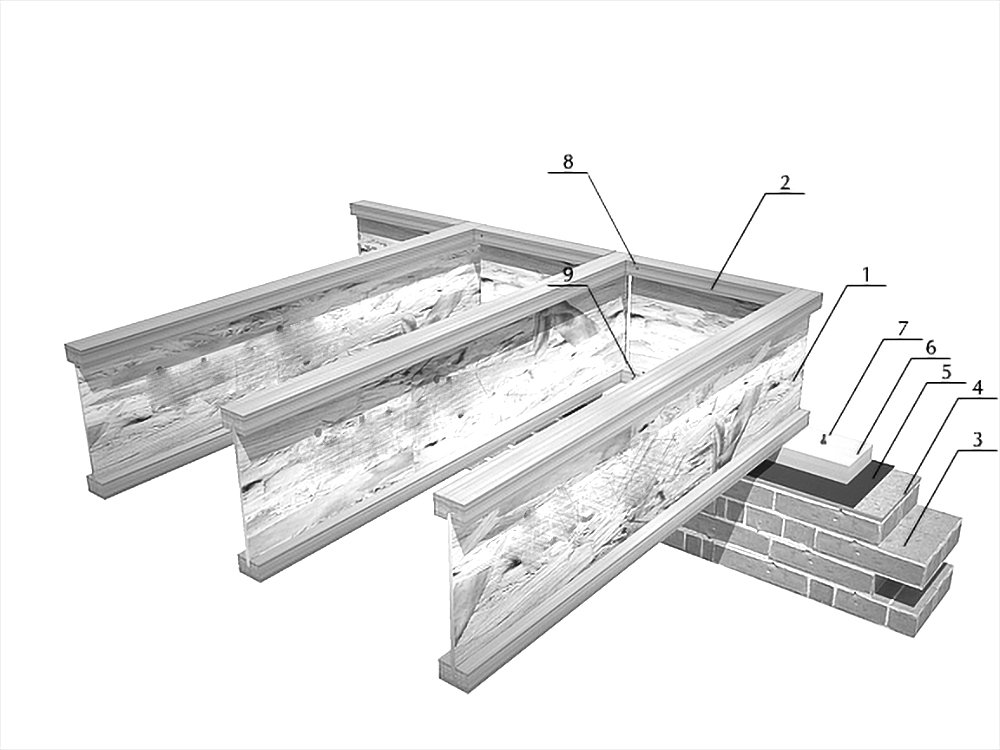 8
2
9
1
7
6
5
4
3